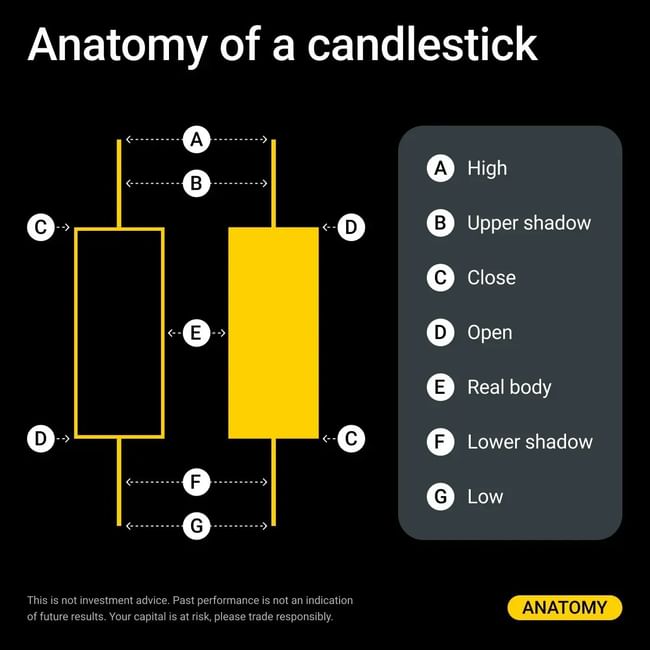 Anatomy of a candlestick

A
B
C
D
E
D
C
F
G

A High
B Upper shadow
C Close
D Open
E Real body
F Lower shadow
G Low

This is not investment advice. Past performance is not an indication of future results. Your capital is at risk, please trade responsibly.

ANATOMY